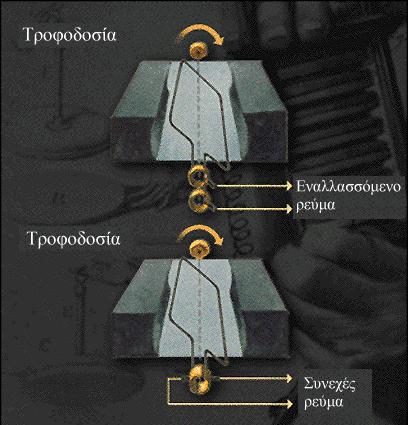 Τροφοδοσία

Εναλλασσόμενο ρεύμα

Τροφοδοσία

Συνεχές ρεύμα