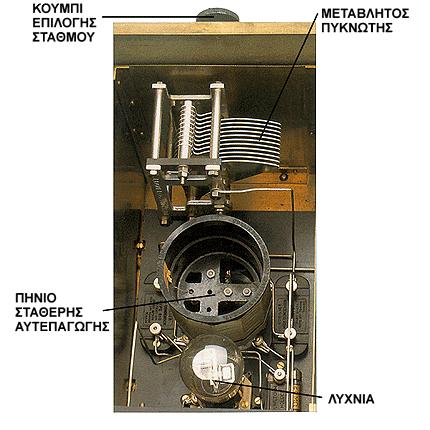 ΚΟΥΜΠΙ ΕΠΙΛΟΓΗΣ ΣΤΑΘΜΟΥ

ΜΕΤΑΒΛΗΤΟΣ ΠΥΚΝΩΤΗΣ

ΠΗΝΙΟ ΣΤΑΘΕΡΗΣ ΑΥΤΕΠΑΓΩΓΗΣ

ΛΥΧΝΙΑ